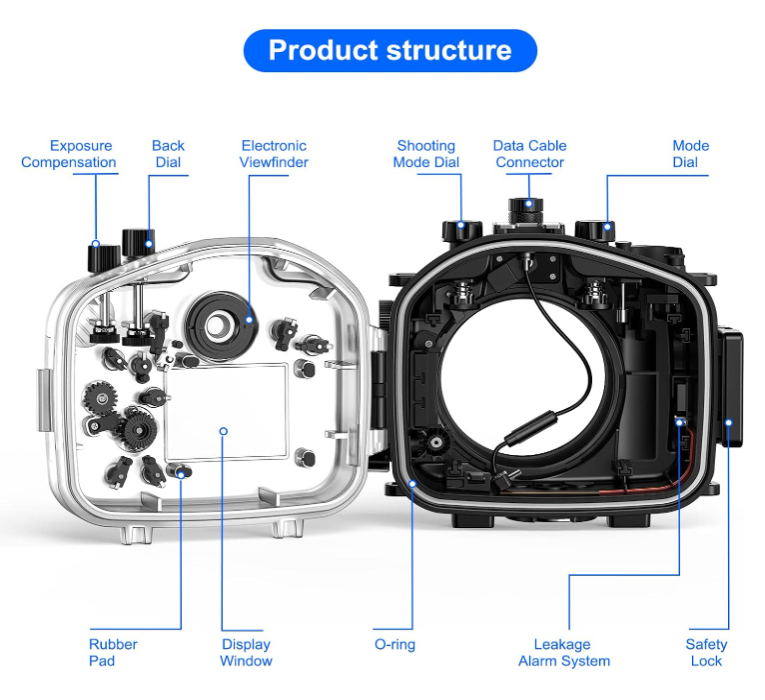 Product structure

Exposure Compensation

Back Dial

Electronic Viewfinder

Shooting Mode Dial

Data Cable Connector

Mode Dial

Rubber Pad

Display Window

O-ring

Leakage Alarm System

Safety Lock